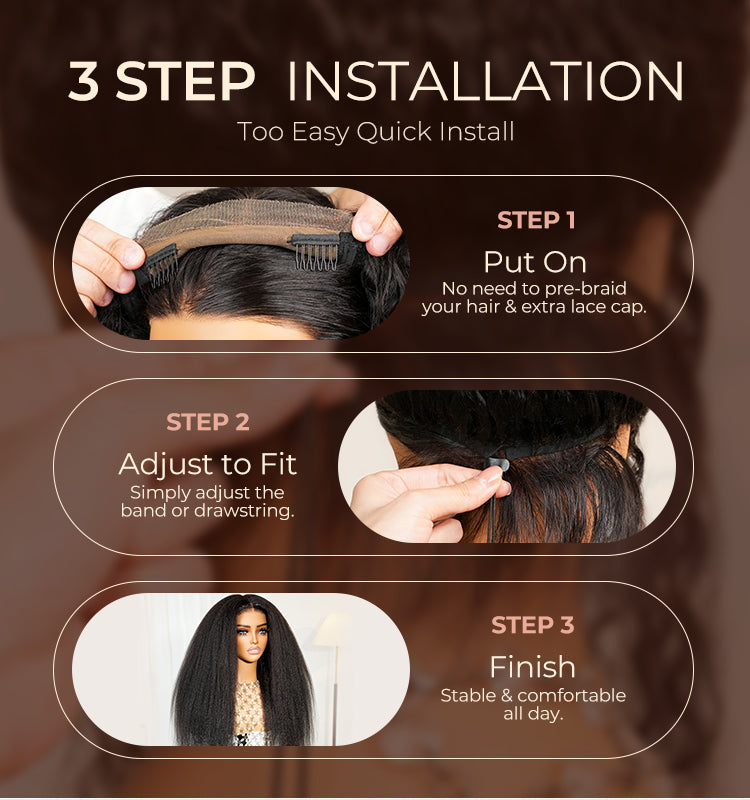 3 STEP INSTALLATION
Too Easy Quick Install

STEP 1
Put On
No need to pre-braid your hair & extra lace cap.

STEP 2
Adjust to Fit
Simply adjust the band or drawstring.

STEP 3
Finish
Stable & comfortable all day.